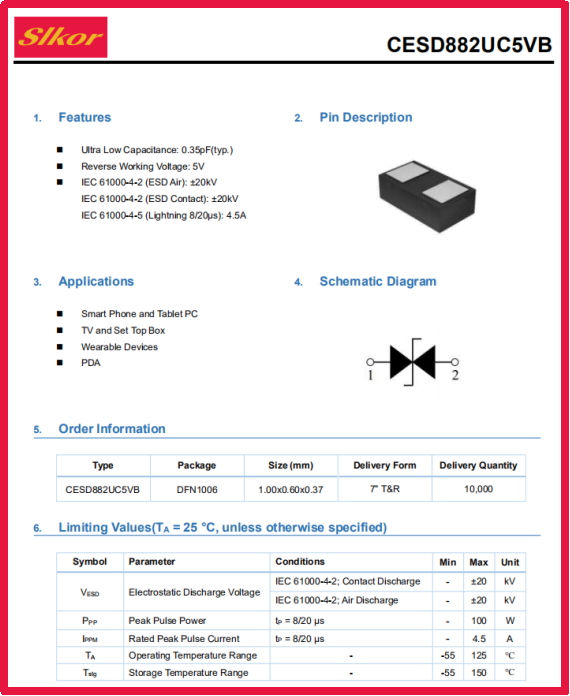 Slkor

CESD882UC5VB

1. Features

■ Ultra Low Capacitance: 0.35pF(typ.)
■ Reverse Working Voltage: 5V
■ IEC 61000-4-2 (ESD Air): ±20kV
IEC 61000-4-2 (ESD Contact): ±20kV
IEC 61000-4-5 (Lightning 8/20μs): 4.5A

2. Pin Description

3. Applications

■ Smart Phone and Tablet PC
■ TV and Set Top Box
■ Wearable Devices
■ PDA

4. Schematic Diagram

1 2

5. Order Information

| Type | Package | Size (mm) | Delivery Form | Delivery Quantity |
|---|---|---|---|---|
| CESD882UC5VB | DFN1006 | 1.00x0.60x0.37 | 7" T&R | 10,000 |

6. Limiting Values($T_A$ = 25 °C, unless otherwise specified)

| Symbol | Parameter | Conditions | Min | Max | Unit |
|---|---|---|---|---|---|
| $V_{ESD}$ | Electrostatic Discharge Voltage | IEC 61000-4-2; Contact Discharge | - | ±20 | kV |
| | | IEC 61000-4-2; Air Discharge | - | ±20 | kV |
| $P_{PP}$ | Peak Pulse Power | $t_P$ = 8/20 μs | - | 100 | W |
| $I_{PPM}$ | Rated Peak Pulse Current | $t_P$ = 8/20 μs | - | 4.5 | A |
| $T_A$ | Operating Temperature Range | - | -55 | 125 | °C |
| $T_{stg}$ | Storage Temperature Range | - | -55 | 150 | °C |